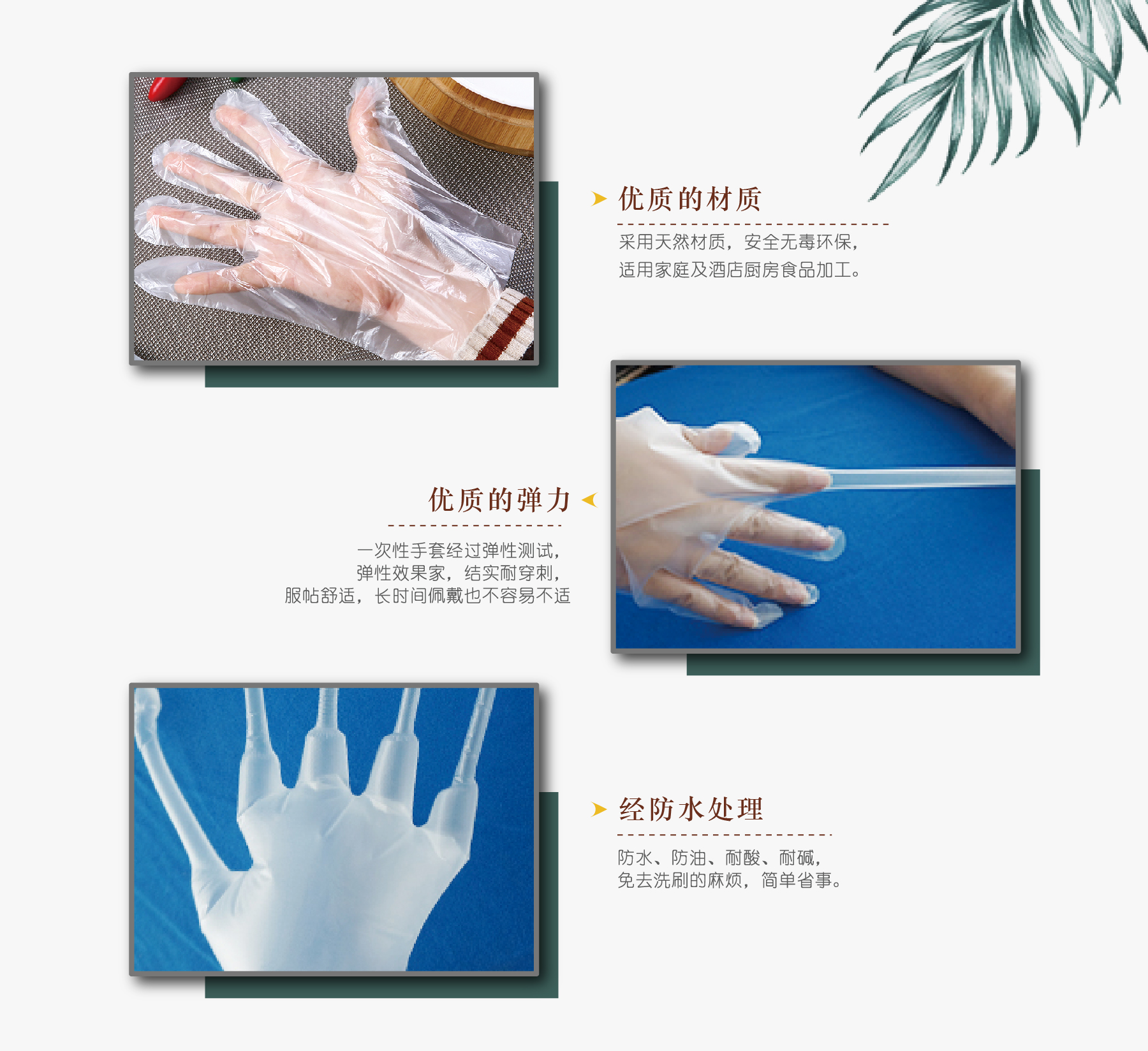 优质的材质

采用天然材质，安全无毒环保，
适用家庭及酒店厨房食品加工。

优质的弹力

一次性手套经过弹性测试，
弹性效果家，结实耐穿刺，
服帖舒适，长时间佩戴也不容易不适

经防水处理

防水、防油、耐酸、耐碱，
免去洗刷的麻烦，简单省事。